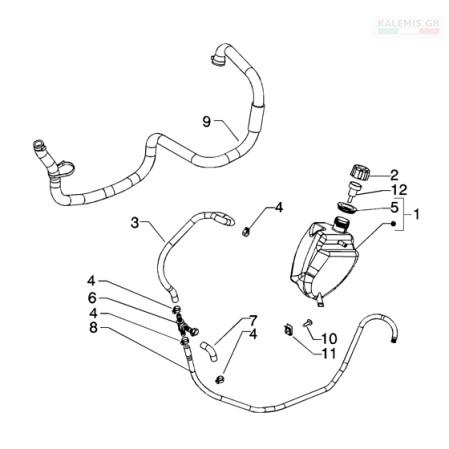 KALEMIS.GR

9

2
12
5
1
4
3

4
6
4
8
7
4
10
11