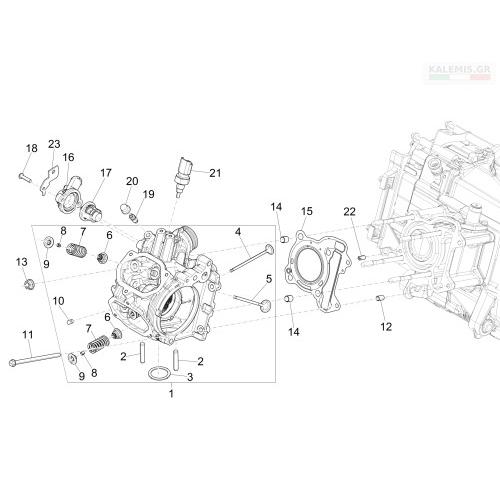 KALEMIS.GR

18
23
16
17
20
19
21
14
15
22
8
7
6
4
9
13
5
10
6
7
14
12
11
2
2
9
8
3
1