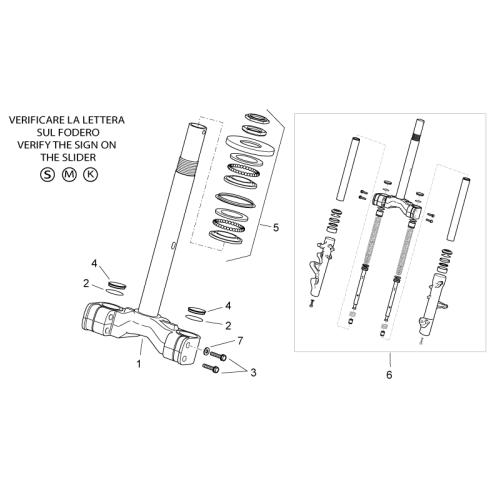 VERIFICARE LA LETTERA
SUL FODERO
VERIFY THE SIGN ON
THE SLIDER

S M K

5
4
2
4
2
7
1
3
6