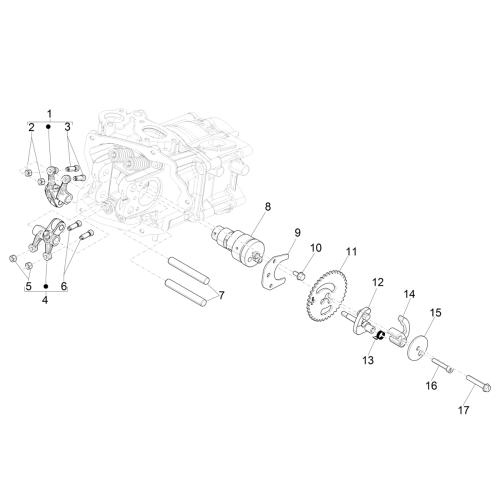 1
2
3
8
9
10
11
12
14
15
5
6
4
7
13
16
17