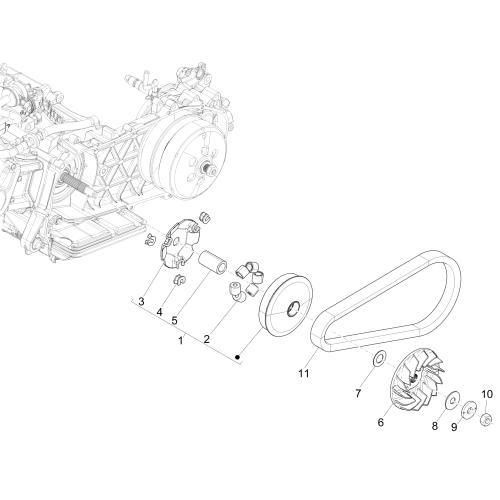 3
4
5
1
2
11
7
6
8
9
10