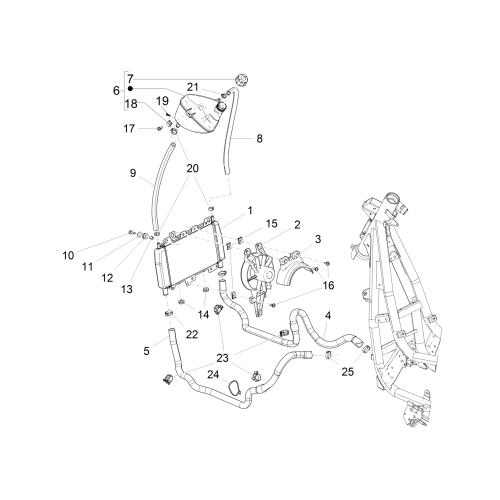 7
6
21
18
19
17
8
9
20
1
15
2
3
10
11
12
13
16
14
4
22
5
23
24
25