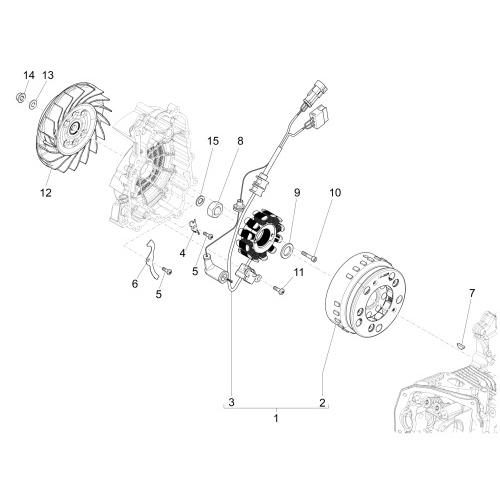 14 13
15 8
12
9 10
4
5
6
5
11
7
3 2
1