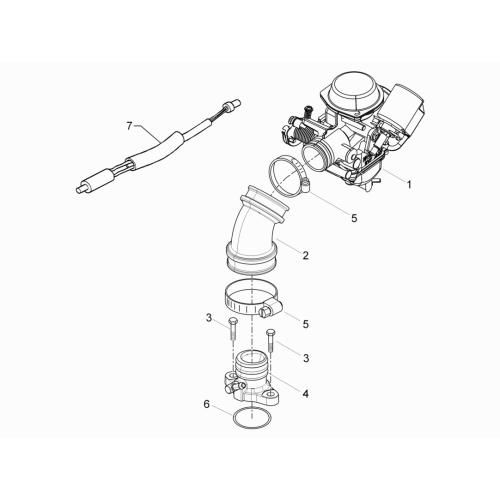 7
1
5
2
5
3
3
4
6