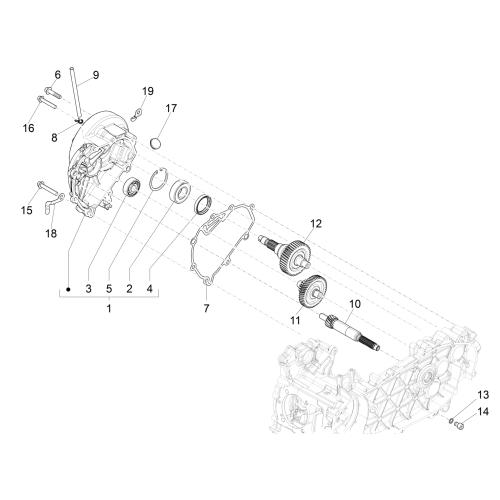 6
9
19
17
16
8
15
18
12
3
5
2
4
1
7
11
10
13
14