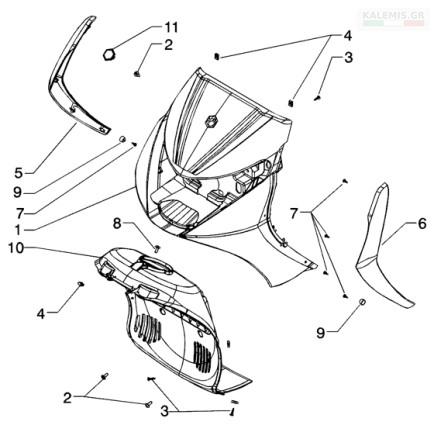 KALEMIS.GR

11
2
4
3
5
9
7
1
8
10
7
6
4
9
2
3