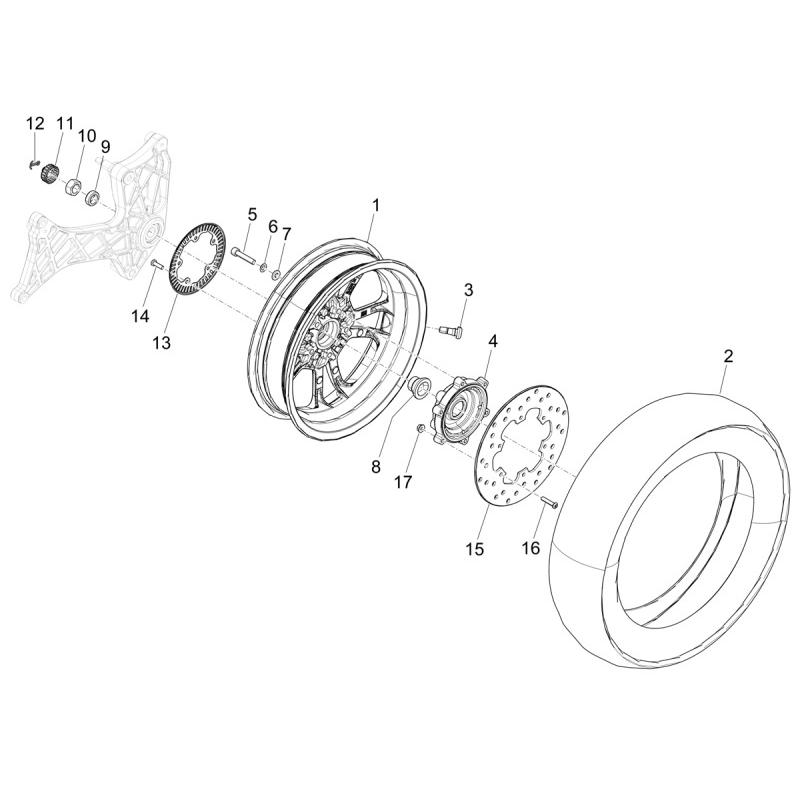 12
11
10
9
5
6
7
1
14
13
3
4
2
8
17
15
16