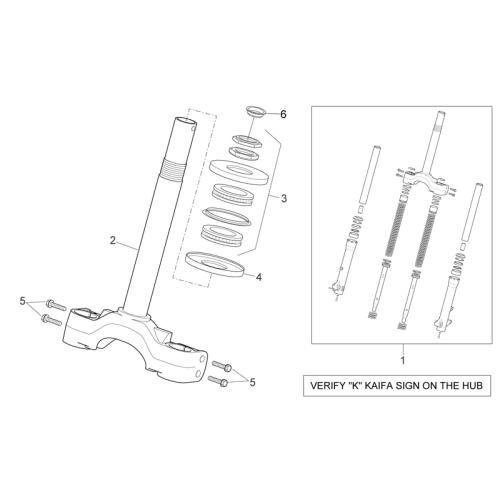 6
3
2
4
5
5
1
VERIFY "K" KAIFA SIGN ON THE HUB