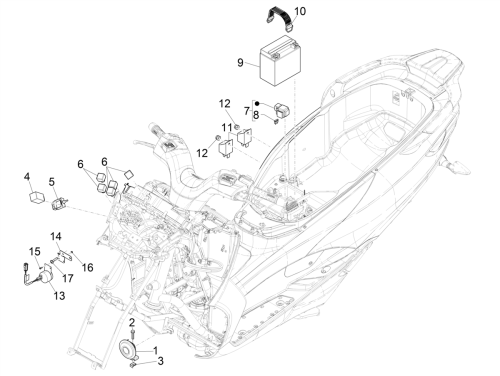 10
9
12
7
8
11
12
6
6
4
5
14
15
16
17
13
2
1
3