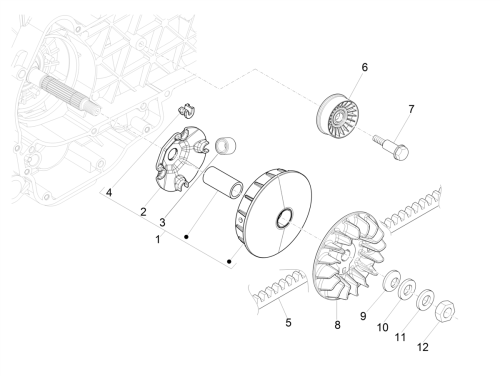 6
7
4
2
3
1
5
8
9
10
11
12