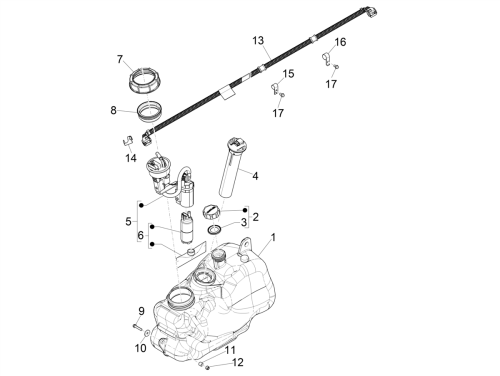 13
16
7
15
17
17
8
14
4
5
2
3
6
1
9
10
11
12