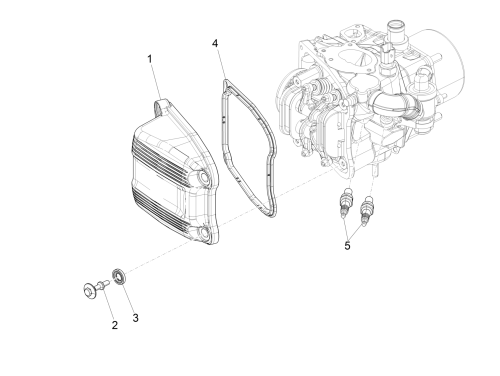 1
4
5
2
3