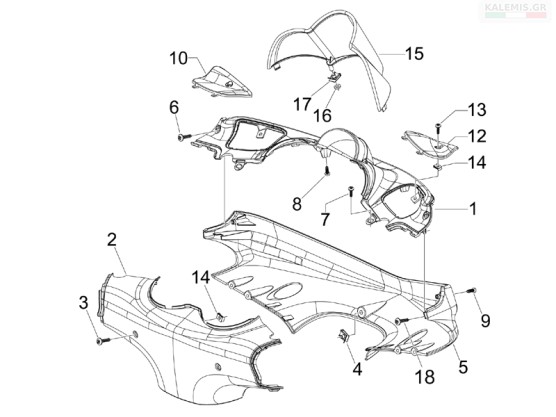 KALEMIS.GR

10
15
17
16
6
13
12
14
8
7
1
2
14
3
9
4
18
5