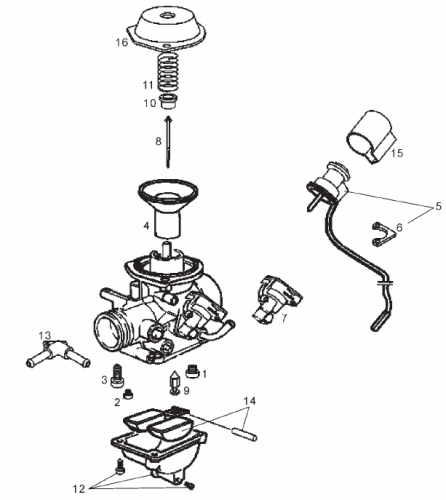 16
11
10
8
15
5
6
4
7
13
3
1
9
2
14
12