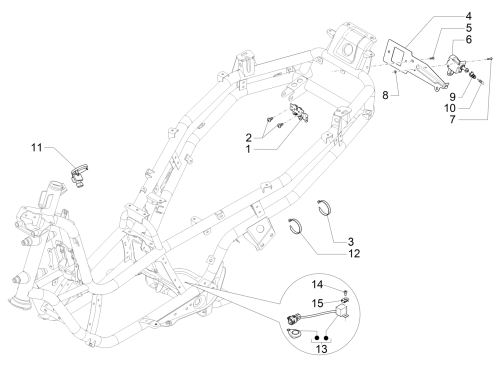 4
5
6
8
9
10
7
2
1
11
3
12
14
15
13