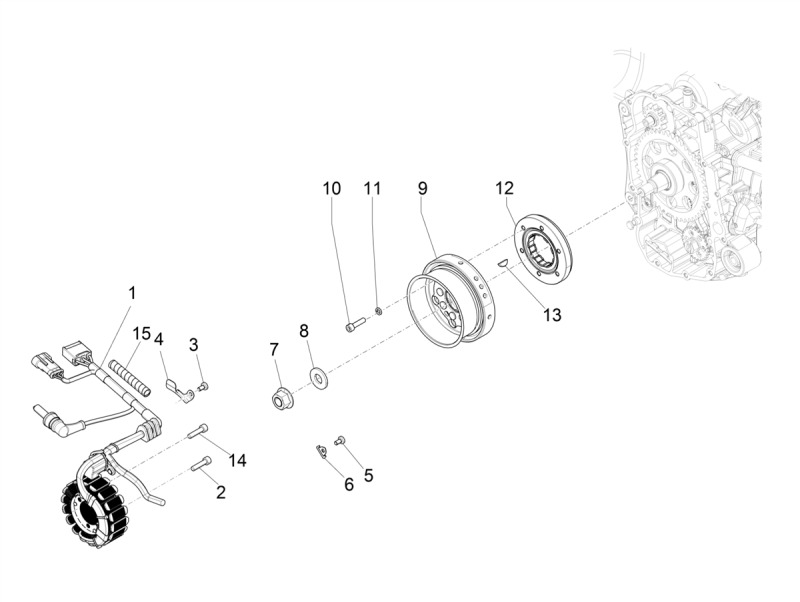 10
11
9
12
13
1
15
4
3
7
8
14
2
6
5