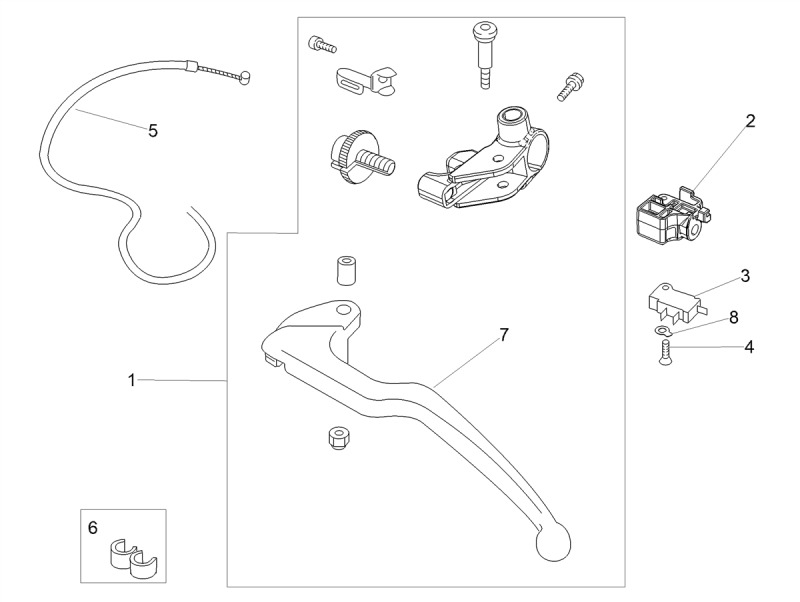 5
2
3
8
4
7
1
6