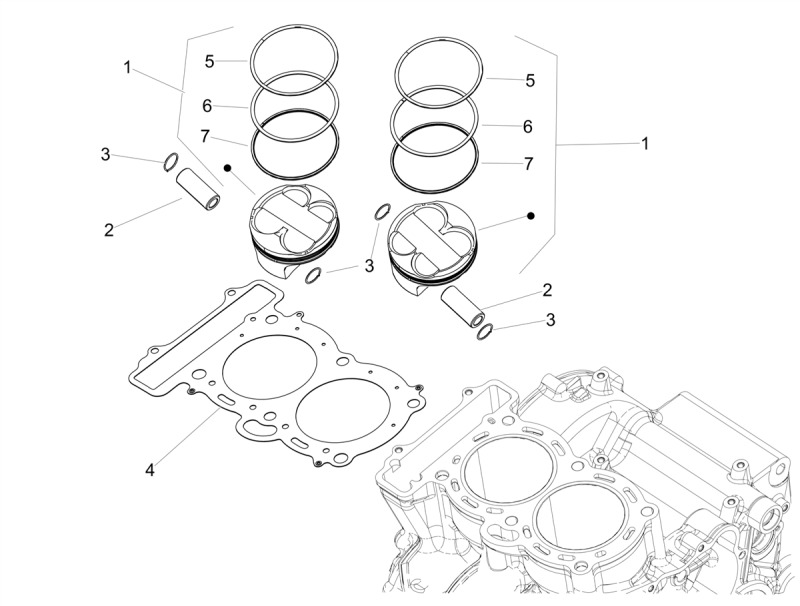 1
5
6
7
3
2
5
6
7
1
3
2
3
4