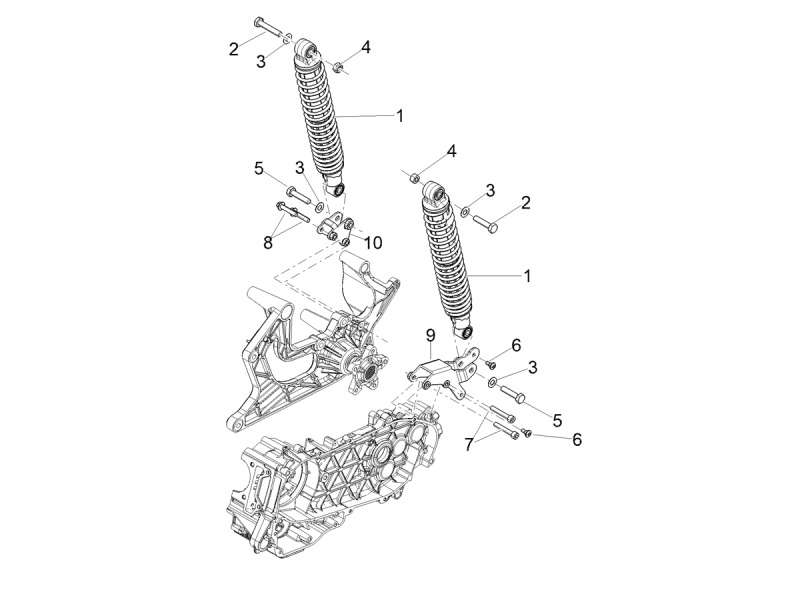 2
3
4
1
5
3
8
10
4
3
2
1
9
6
3
5
7
6