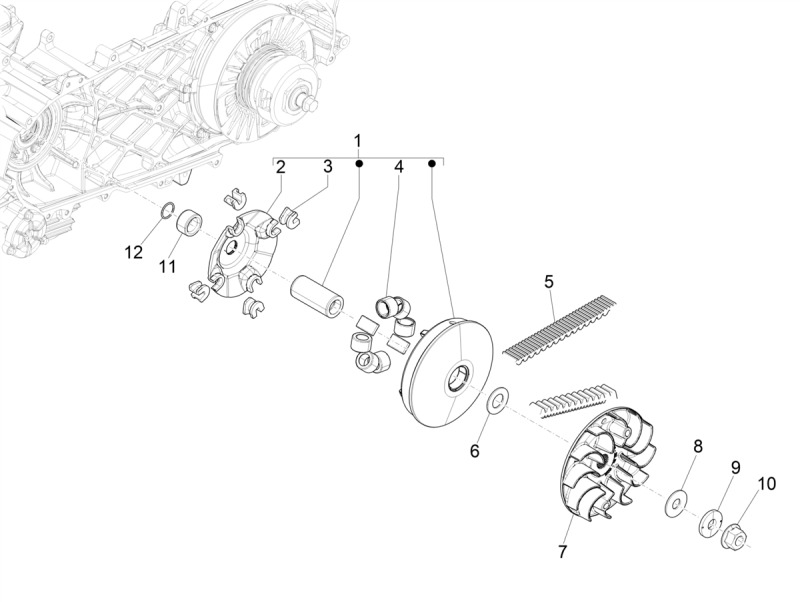 1
2
3
4
12
11
5
6
8
9
10
7