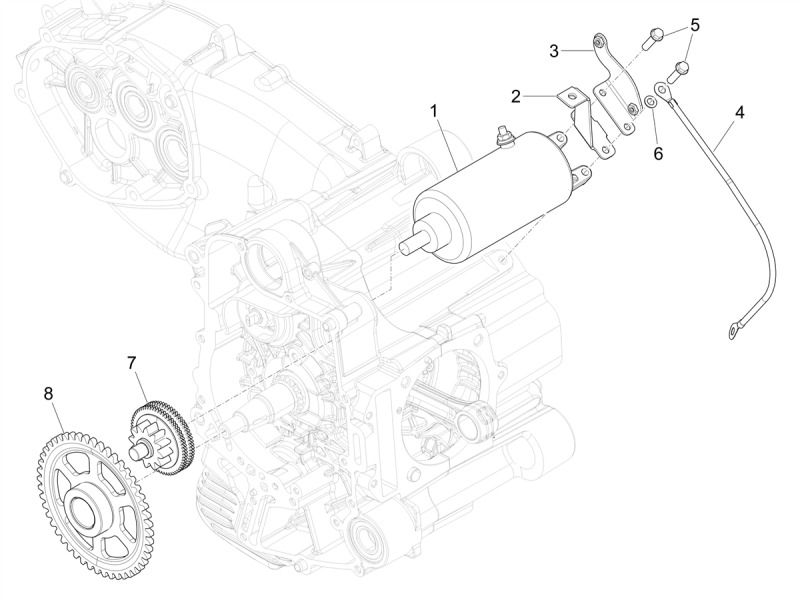 5
3
2
1
4
6
7
8