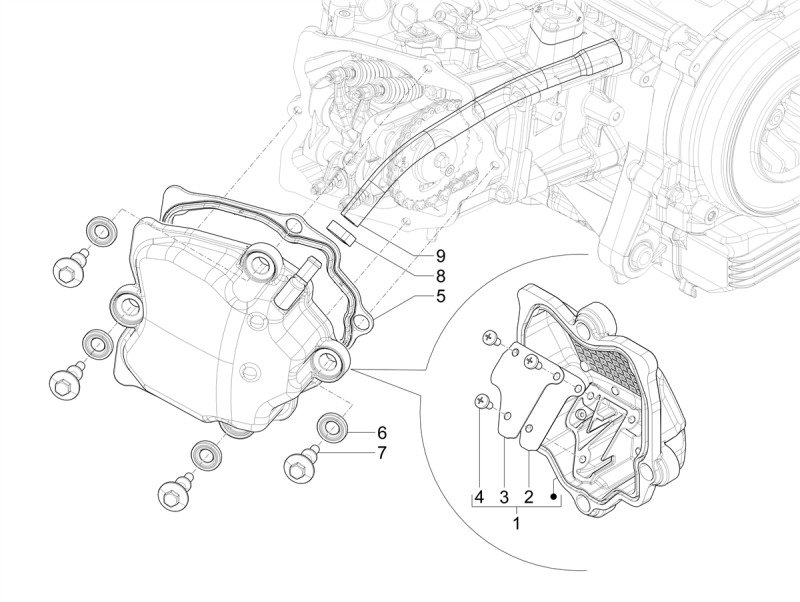 9
8
5
6
7
4
3
2
1