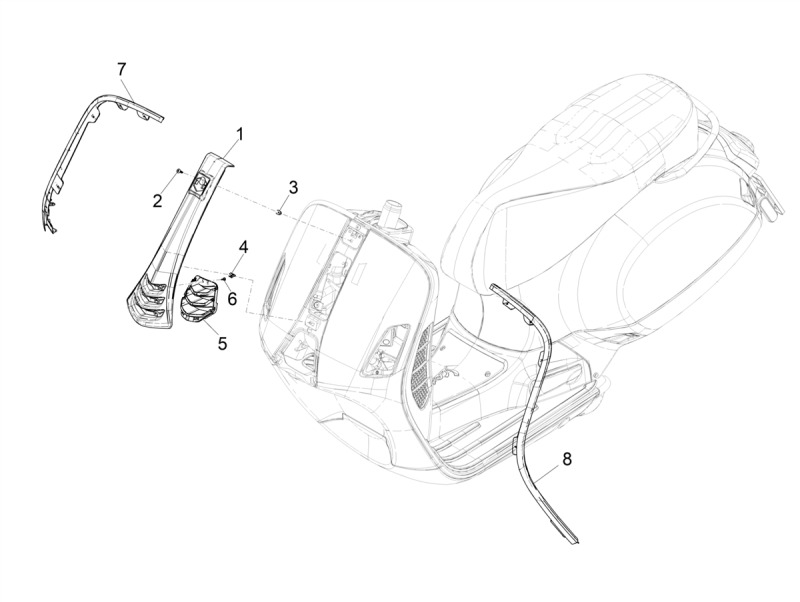 7
1
2
3
4
6
5
8