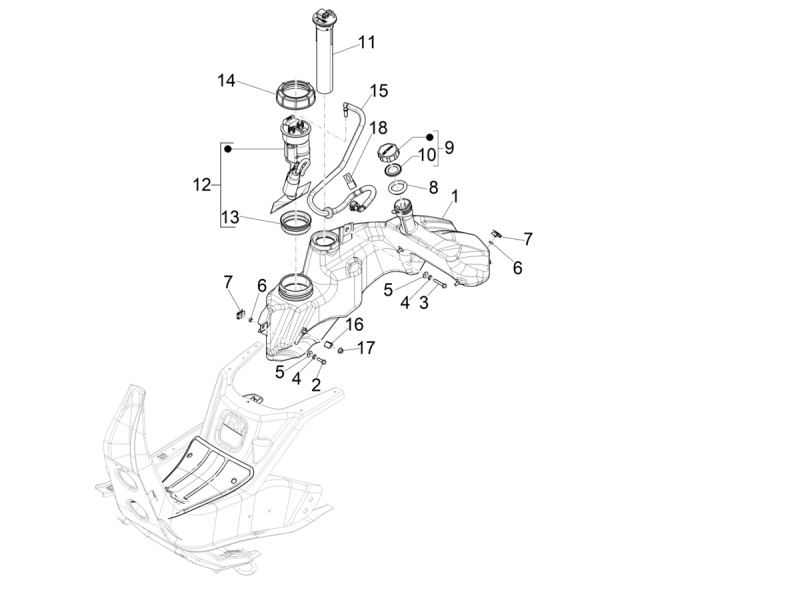 11
14
15
18
9
10
12
8
1
13
7
6
7
6
5
4
3
16
17
5
4
2