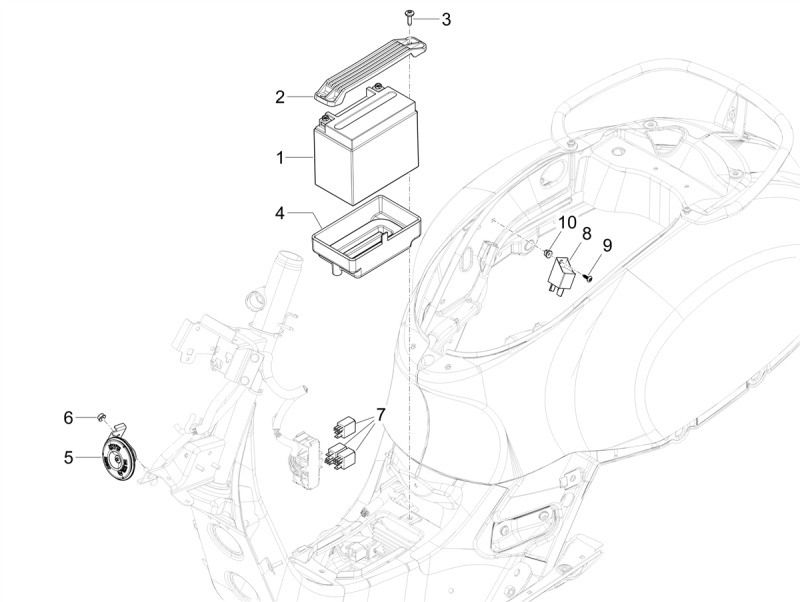 3
2
1
4
10
8
9
6
5
7