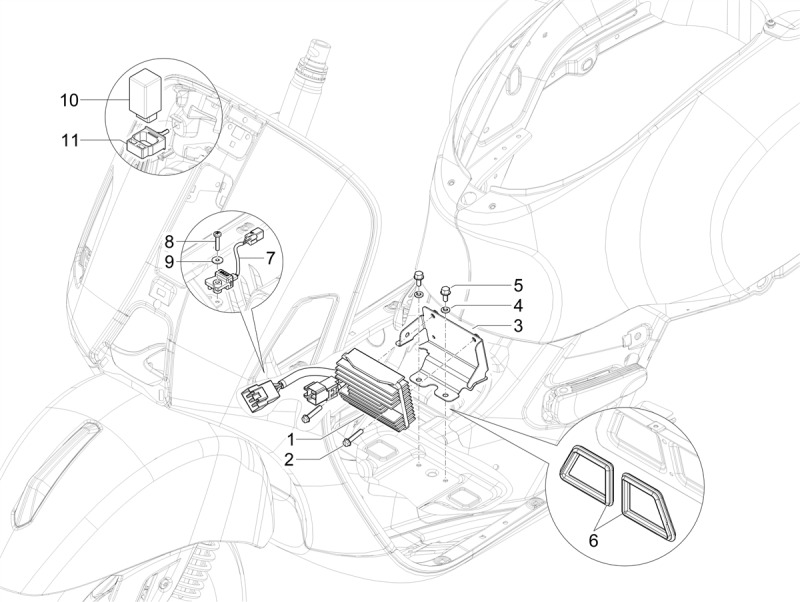 10
11
8
9
7
5
4
3
1
2
6