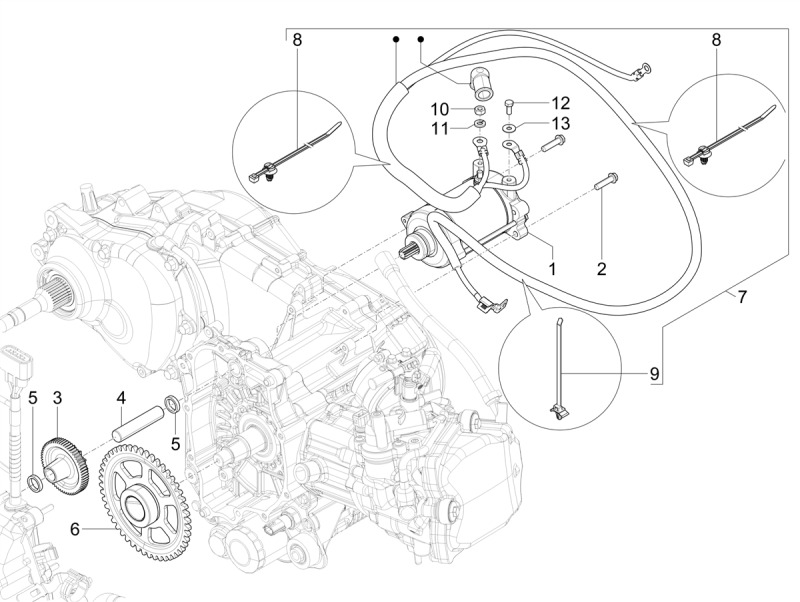 8
8
10
12
11
13
1
2
7
9
5
3
4
5
6