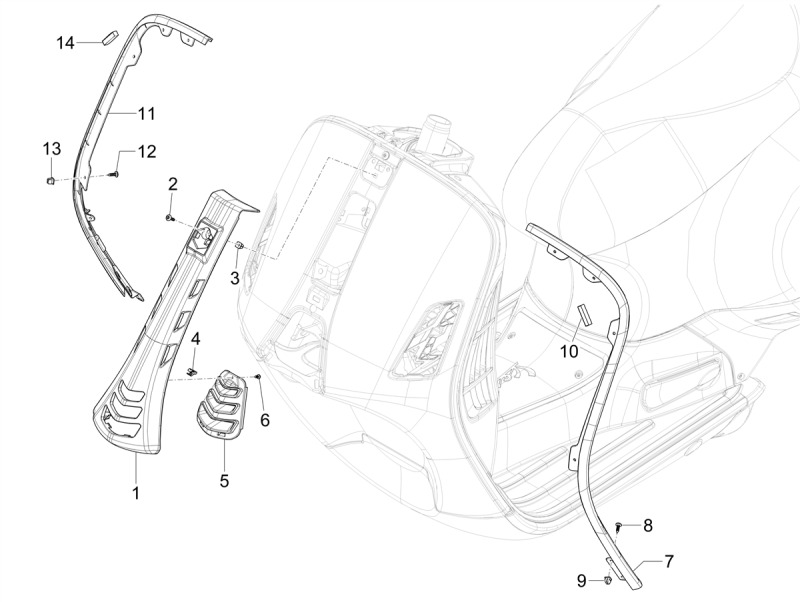 14
11
13
12
2
3
4
6
5
1
10
8
7
9