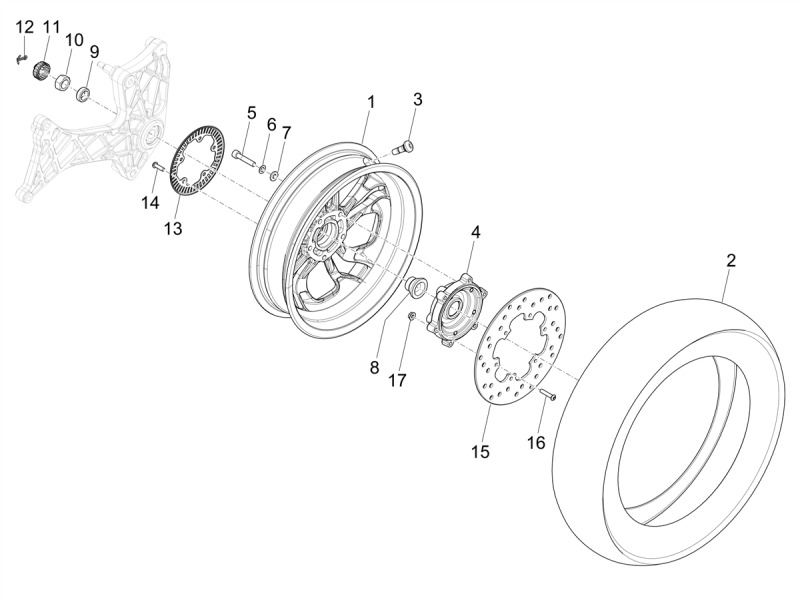 12
11
10
9
5
6
7
1
3
14
13
4
2
8
17
15
16