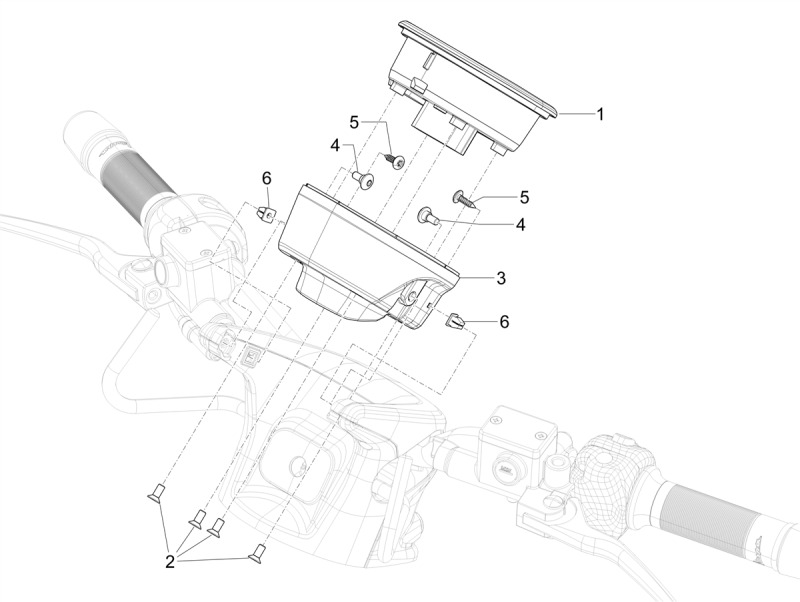 1
5
4
6
5
4
3
6
2