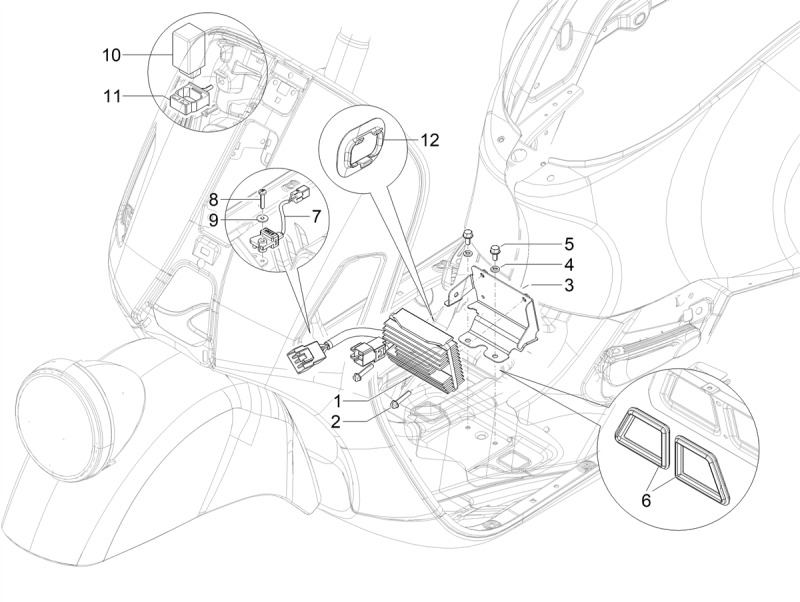 10
11
12
8
9
7
5
4
3
1
2
6