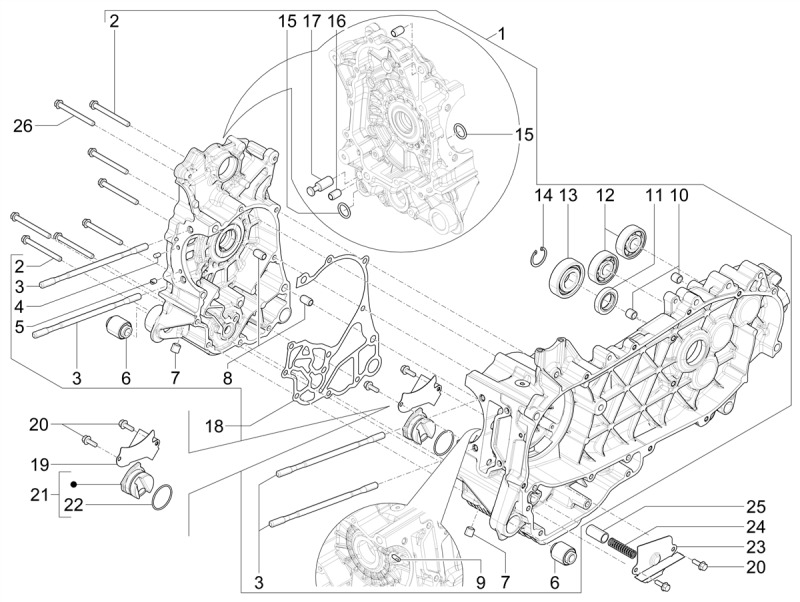 2
15 17 16
1
26
15
14 13 12 11 10
2
3
4
5
3
6
7
8
18
20
19
21
22
3
9
7
6
25
24
23
20