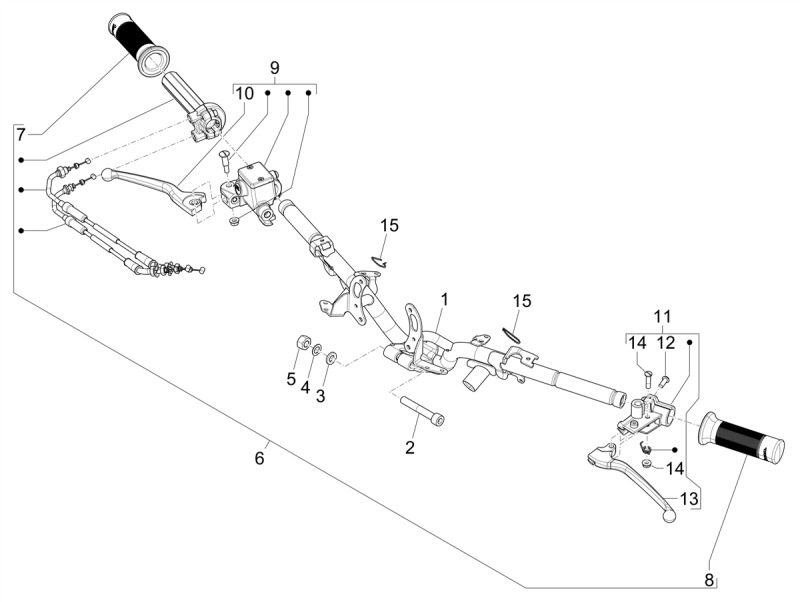 9
10
7
15
1
15
11
14
12
5
4
3
2
6
14
13
8